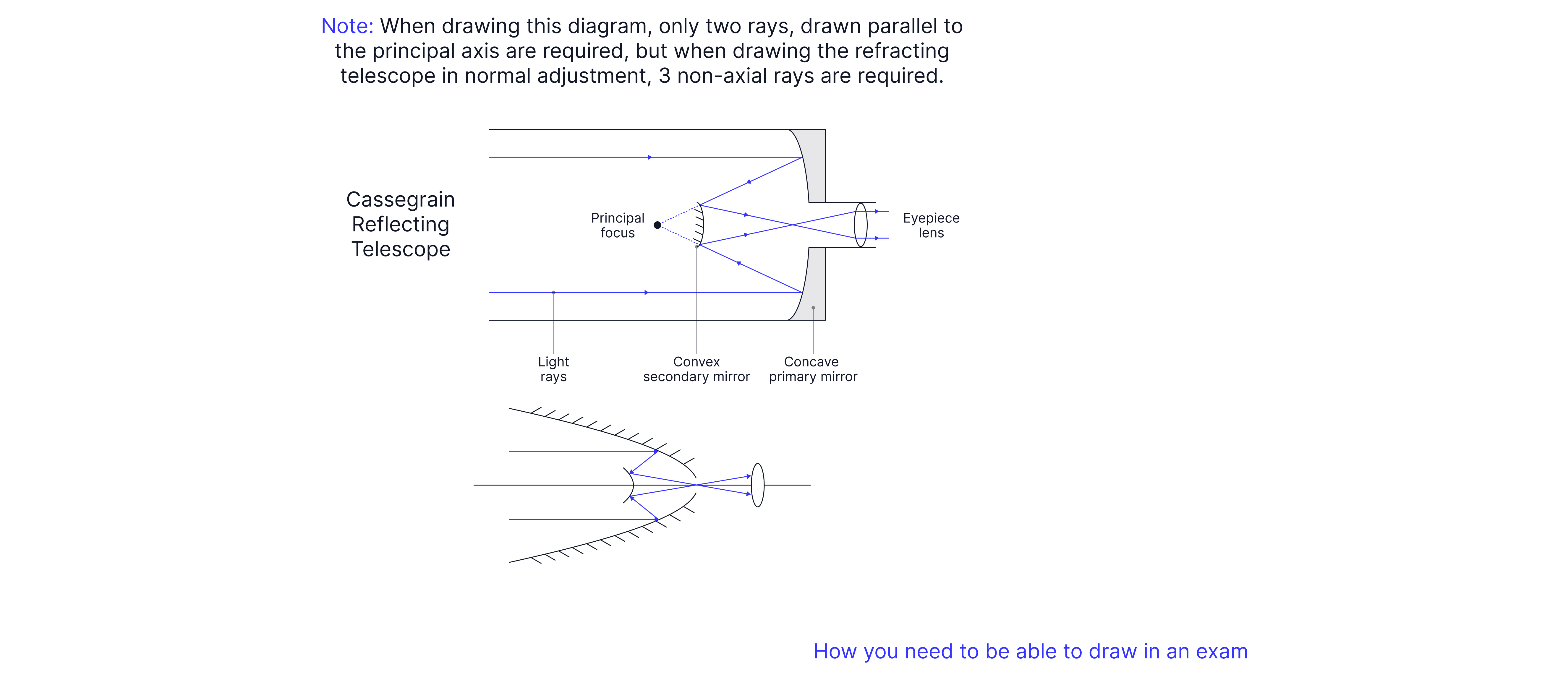 Note: When drawing this diagram, only two rays, drawn parallel to the principal axis are required, but when drawing the refracting telescope in normal adjustment, 3 non-axial rays are required.

Cassegrain Reflecting Telescope

Principal focus

Eyepiece lens

Light rays

Convex secondary mirror

Concave primary mirror

How you need to be able to draw in an exam